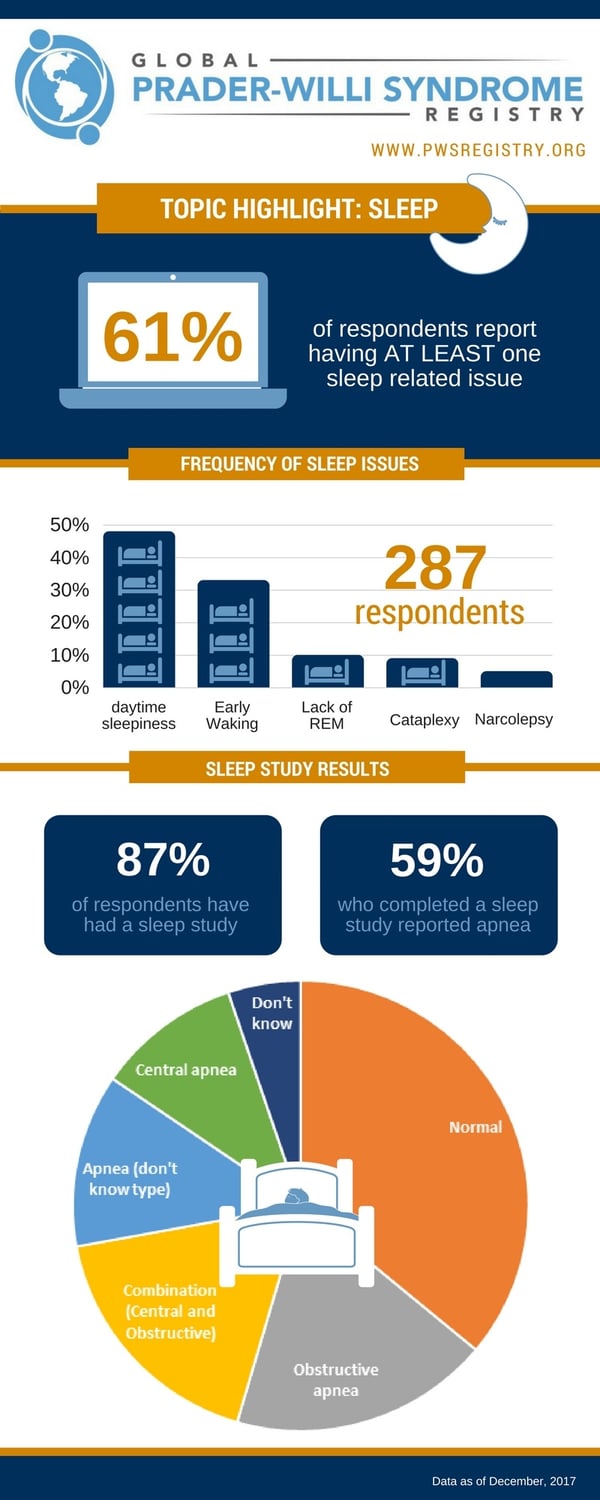 GLOBAL
PRADER-WILLI SYNDROME
REGISTRY

WWW.PWSREGISTRY.ORG

TOPIC HIGHLIGHT: SLEEP

61%

of respondents report having AT LEAST one sleep related issue

FREQUENCY OF SLEEP ISSUES

50%
40%
30%
20%
10%
0%

287 respondents

daytime sleepiness
Early Waking
Lack of REM
Cataplexy
Narcolepsy

SLEEP STUDY RESULTS

87%
of respondents have had a sleep study

59%
who completed a sleep study reported apnea

Don't know
Central apnea
Apnea (don't know type)
Combination (Central and Obstructive)
Obstructive apnea
Normal

Data as of December, 2017