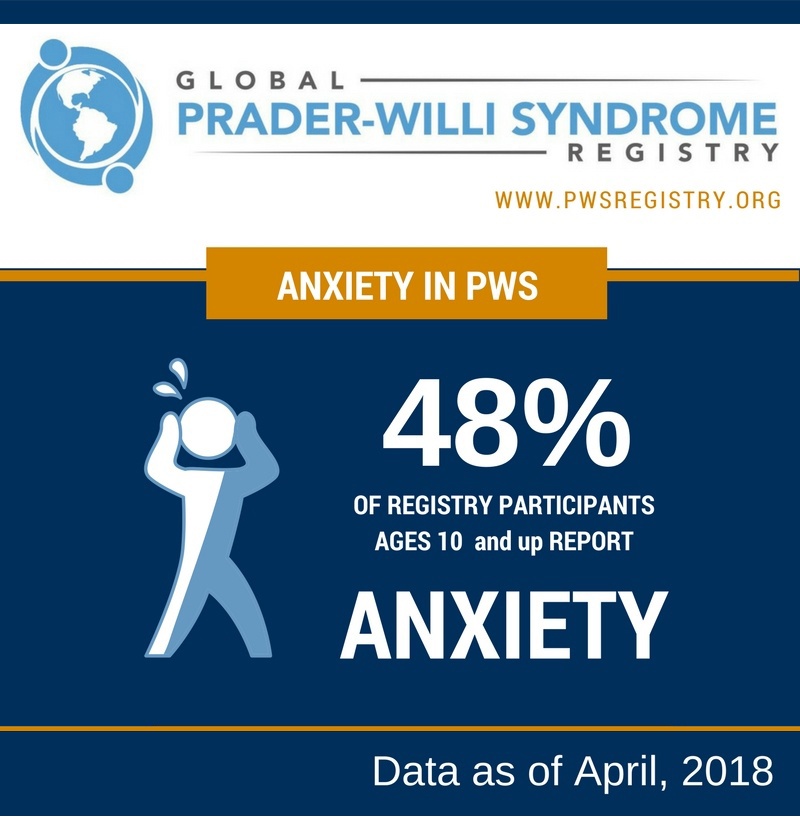 GLOBAL
PRADER-WILLI SYNDROME
REGISTRY
WWW.PWSREGISTRY.ORG

ANXIETY IN PWS

48%
OF REGISTRY PARTICIPANTS AGES 10 and up REPORT
ANXIETY

Data as of April, 2018