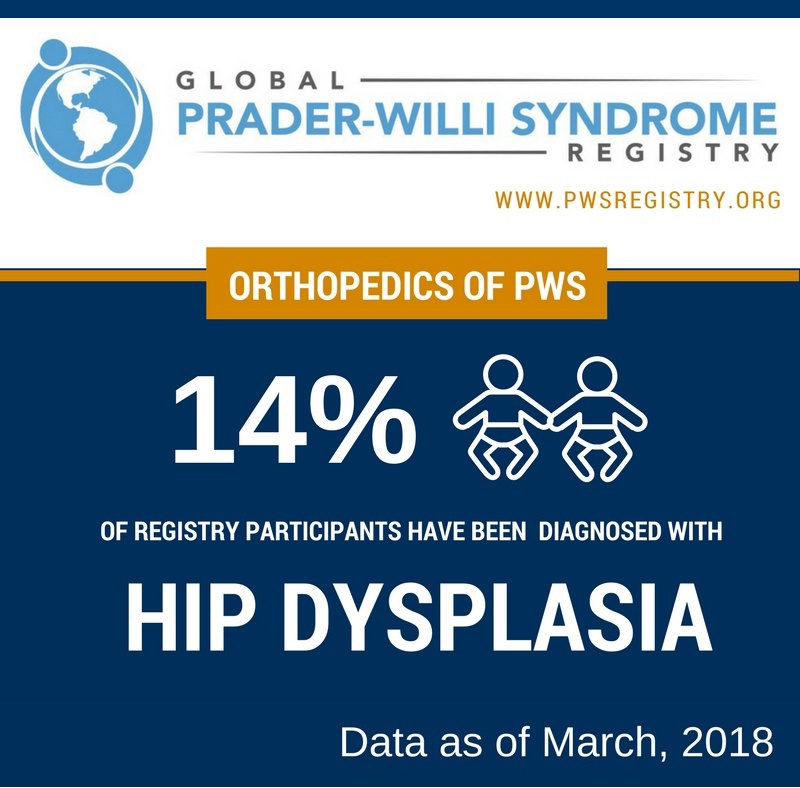 GLOBAL
PRADER-WILLI SYNDROME
REGISTRY
WWW.PWSREGISTRY.ORG

ORTHOPEDICS OF PWS

14%

OF REGISTRY PARTICIPANTS HAVE BEEN DIAGNOSED WITH

HIP DYSPLASIA

Data as of March, 2018