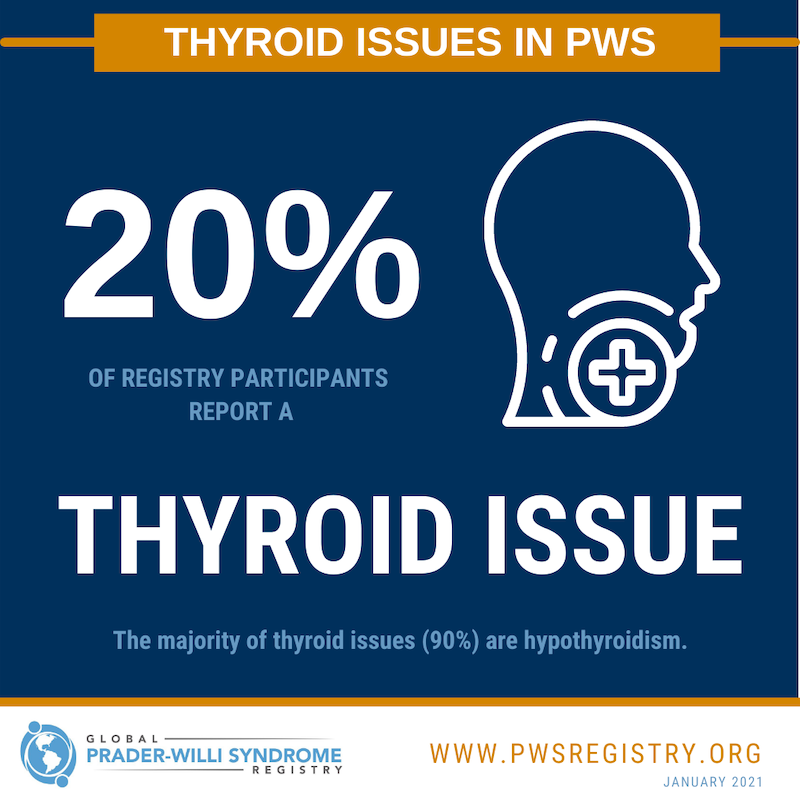 THYROID ISSUES IN PWS

20%

OF REGISTRY PARTICIPANTS REPORT A

THYROID ISSUE

The majority of thyroid issues (90%) are hypothyroidism.

GLOBAL
PRADER-WILLI SYNDROME
REGISTRY

WWW.PWSREGISTRY.ORG
JANUARY 2021